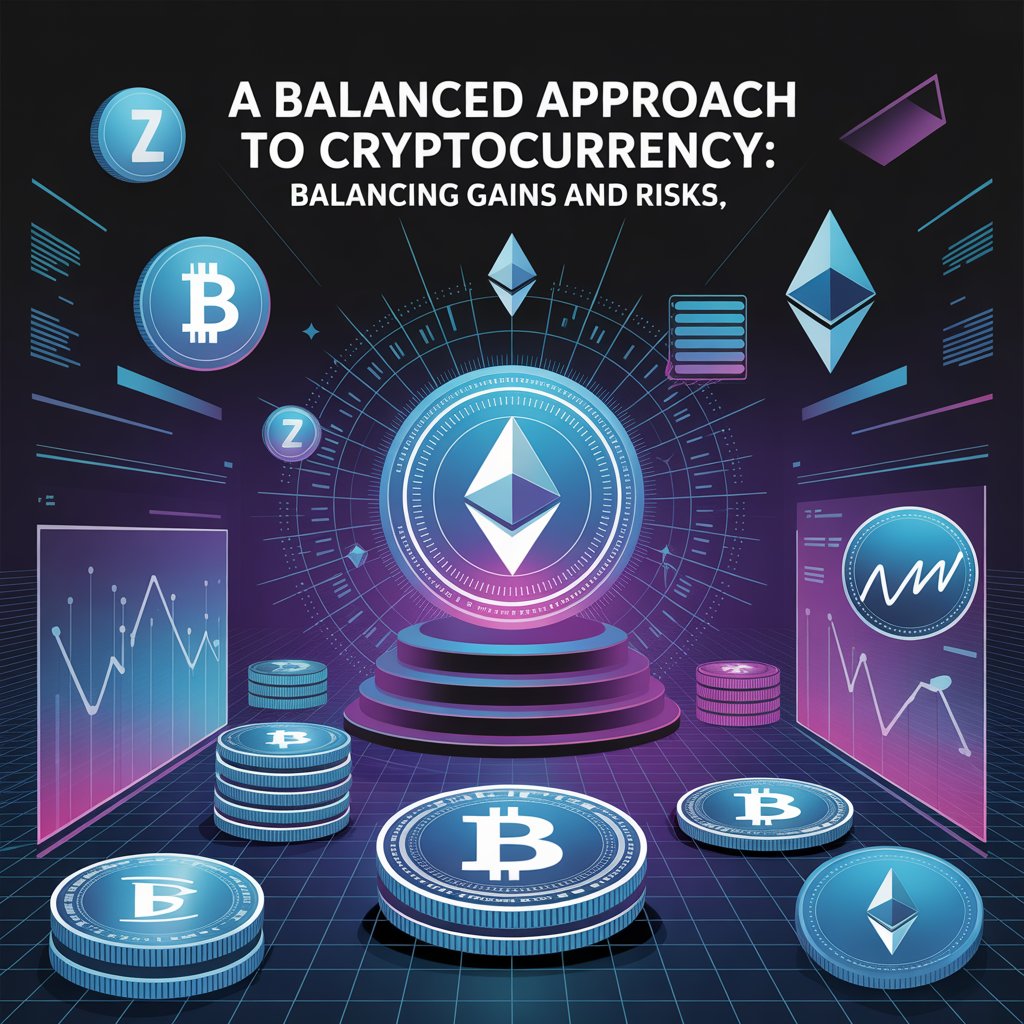 A BALANCED APPROACH TO CRYPTOCURRENCY:
BALANCING GAINS AND RISKS,

Z

Z