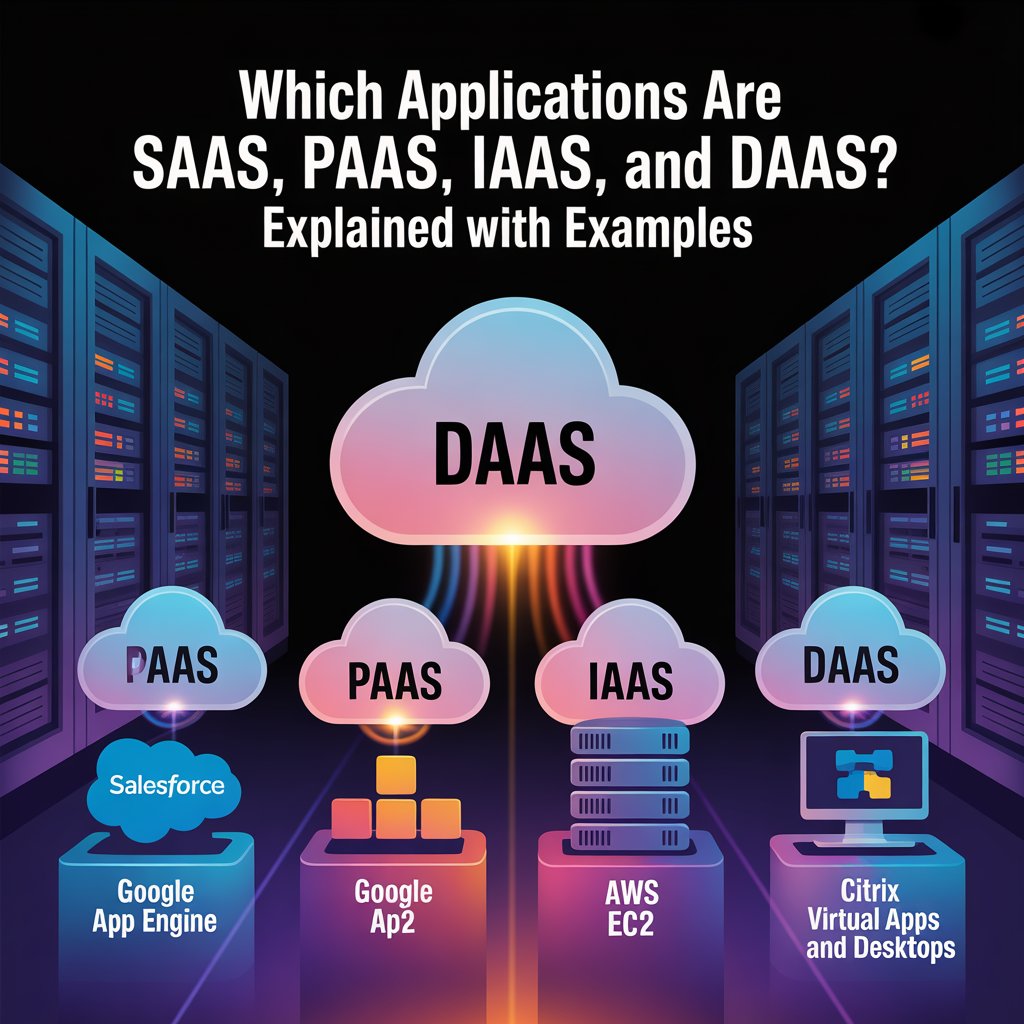 Which Applications Are
SAAS, PAAS, IAAS, and DAAS?
Explained with Examples

DAAS

PAAS

PAAS

IAAS

DAAS

Salesforce

Google
App Engine

Google
Ap2

AWS
EC2

Citrix
Virtual Apps
and Desktops