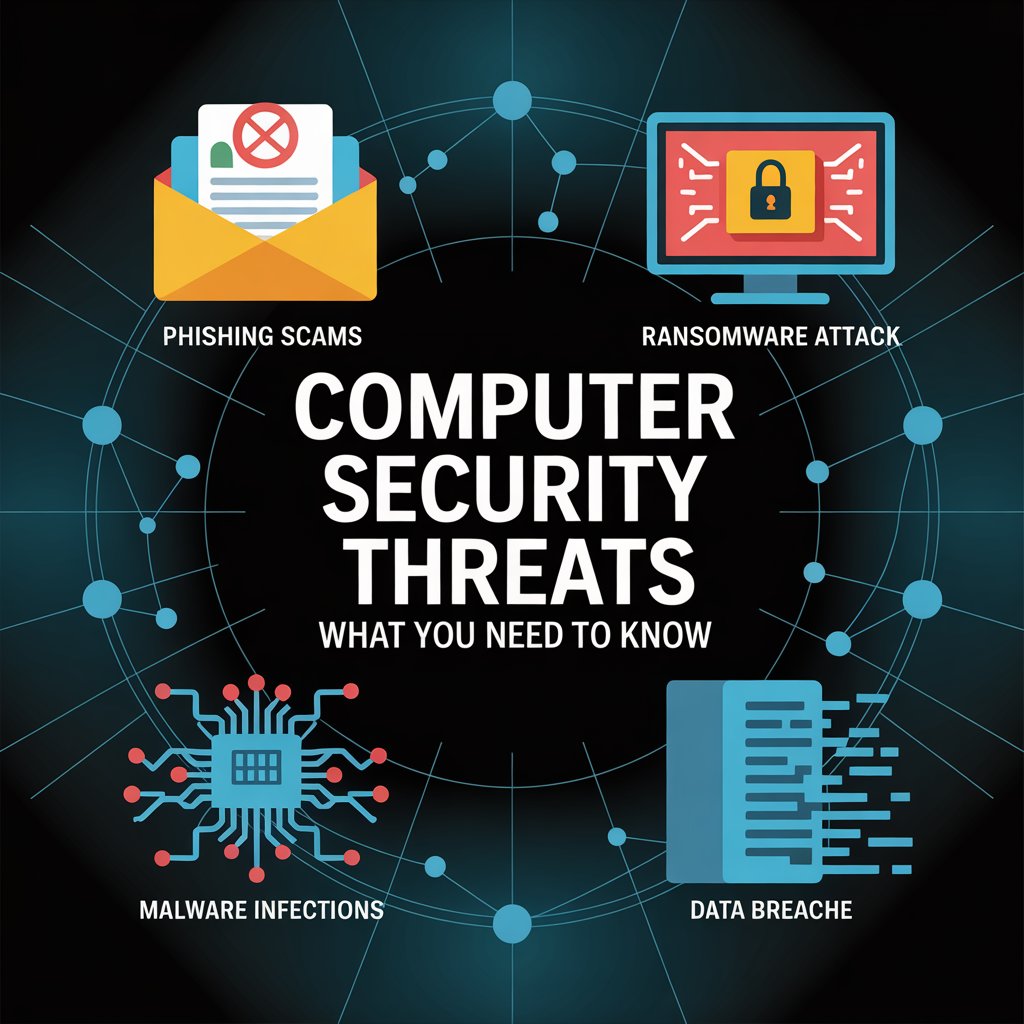 PHISHING SCAMS

RANSOMWARE ATTACK

COMPUTER SECURITY THREATS

WHAT YOU NEED TO KNOW

MALWARE INFECTIONS

DATA BREACHE