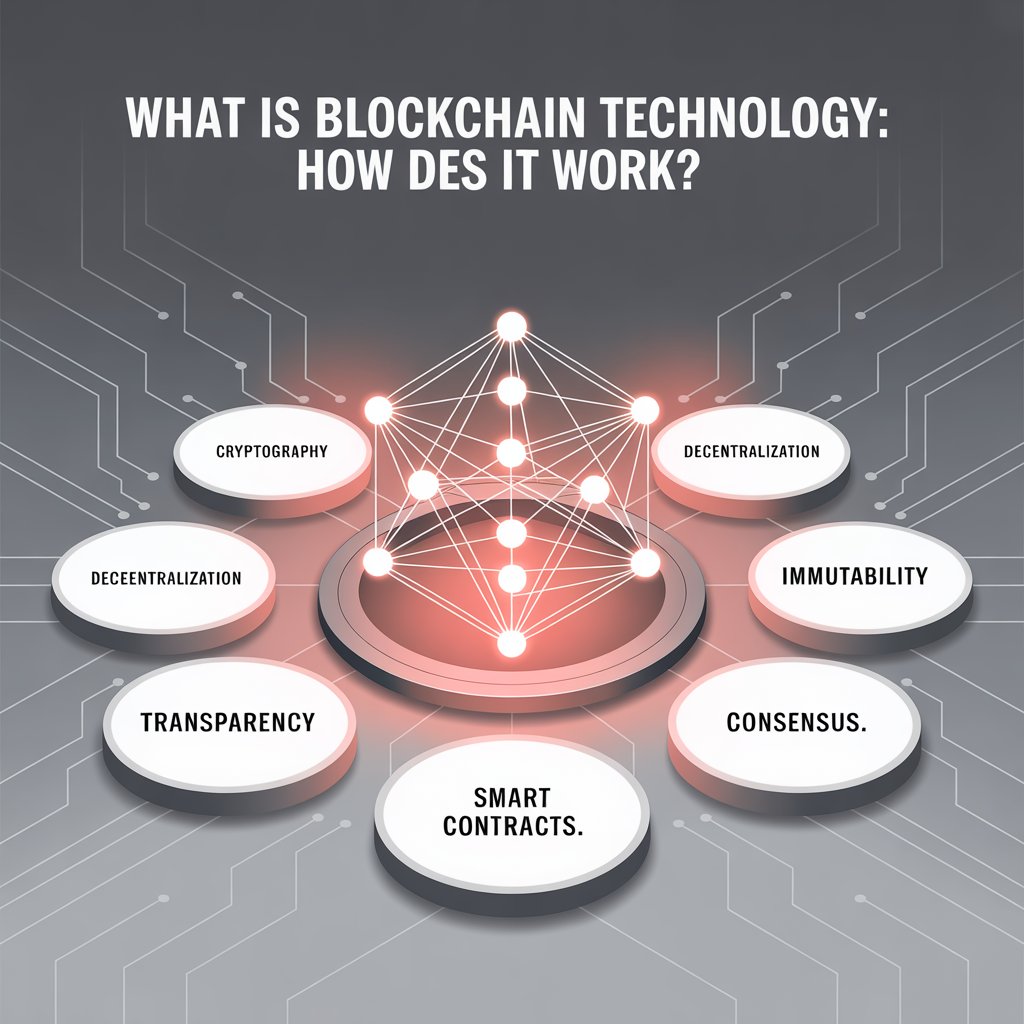 WHAT IS BLOCKCHAIN TECHNOLOGY: HOW DES IT WORK?

CRYPTOGRAPHY

DECENTRALIZATION

DECEENTRALIZATION

IMMUTABILITY

TRANSPARENCY

CONSENSUS.

SMART CONTRACTS.