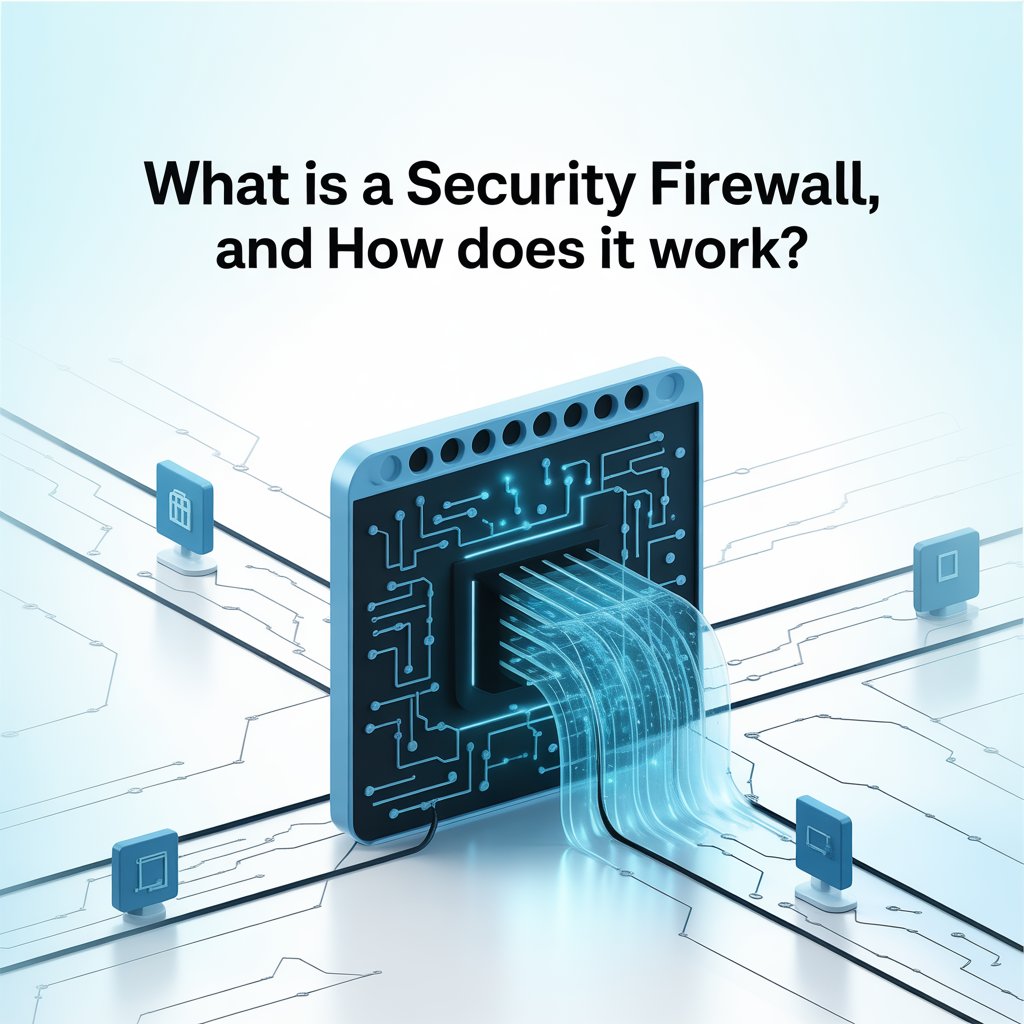 What is a Security Firewall, and How does it work?