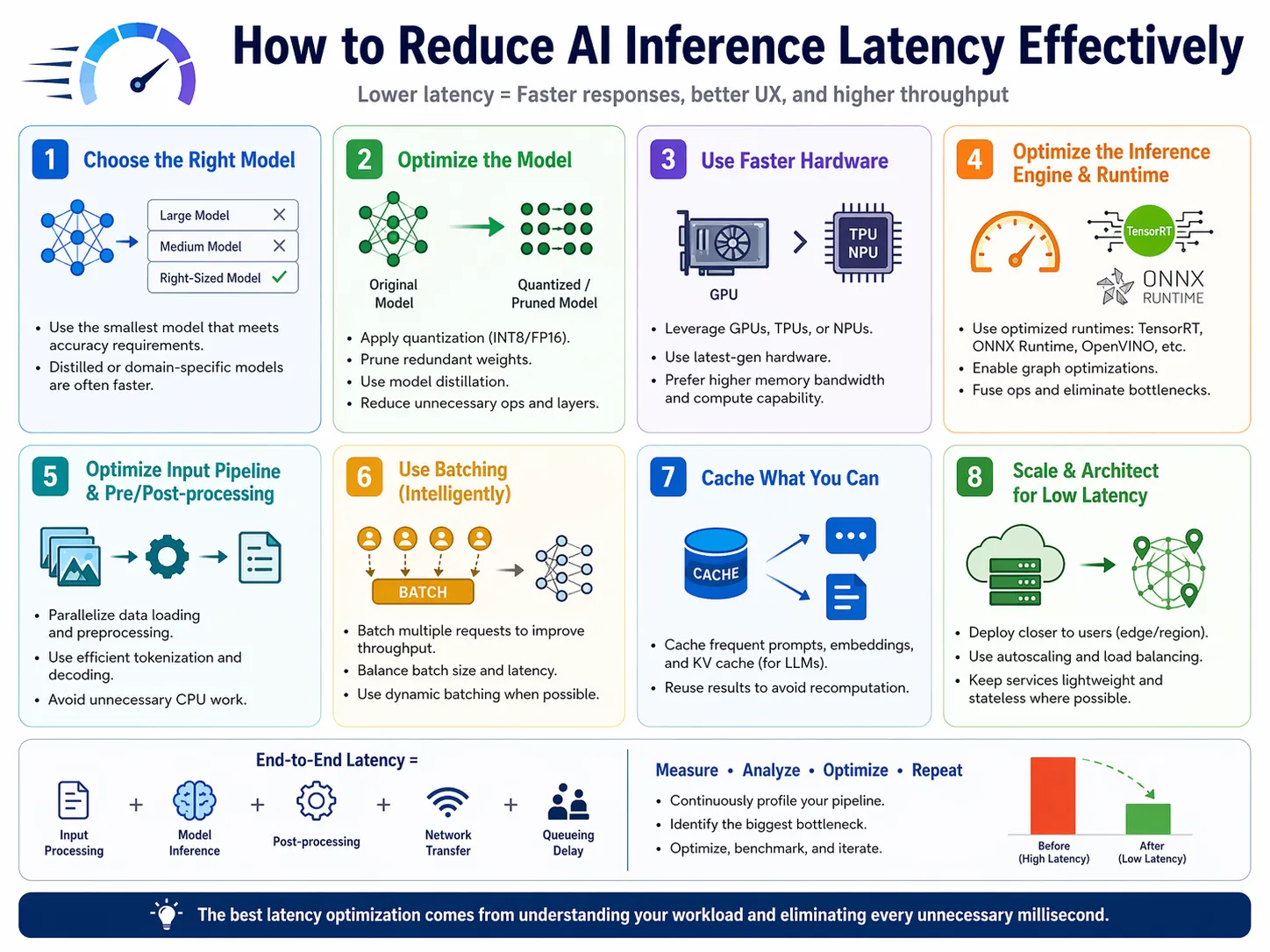 How to Reduce AI Inference Latency Effectively

Lower latency = Faster responses, better UX, and higher throughput

1 Choose the Right Model

Large Model
Medium Model
Right-Sized Model

• Use the smallest model that meets accuracy requirements.
• Distilled or domain-specific models are often faster.

2 Optimize the Model

Original Model
Quantized / Pruned Model

• Apply quantization (INT8/FP16).
• Prune redundant weights.
• Use model distillation.
• Reduce unnecessary ops and layers.

3 Use Faster Hardware

GPU
TPU NPU

• Leverage GPUs, TPUs, or NPUs.
• Use latest-gen hardware.
• Prefer higher memory bandwidth and compute capability.

4 Optimize the Inference Engine & Runtime

TensorRT
ONNX RUNTIME

• Use optimized runtimes: TensorRT, ONNX Runtime, OpenVINO, etc.
• Enable graph optimizations.
• Fuse ops and eliminate bottlenecks.

5 Optimize Input Pipeline & Pre/Post-processing

• Parallelize data loading and preprocessing.
• Use efficient tokenization and decoding.
• Avoid unnecessary CPU work.

6 Use Batching (Intelligently)

BATCH

• Batch multiple requests to improve throughput.
• Balance batch size and latency.
• Use dynamic batching when possible.

7 Cache What You Can

CACHE

• Cache frequent prompts, embeddings, and KV cache (for LLMs).
• Reuse results to avoid recomputation.

8 Scale & Architect for Low Latency

• Deploy closer to users (edge/region).
• Use autoscaling and load balancing.
• Keep services lightweight and stateless where possible.

End-to-End Latency =

Input Processing + Model Inference + Post-processing + Network Transfer + Queueing Delay

Measure • Analyze • Optimize • Repeat

• Continuously profile your pipeline.
• Identify the biggest bottleneck.
• Optimize, benchmark, and iterate.

Before (High Latency)
After (Low Latency)

The best latency optimization comes from understanding your workload and eliminating every unnecessary millisecond.