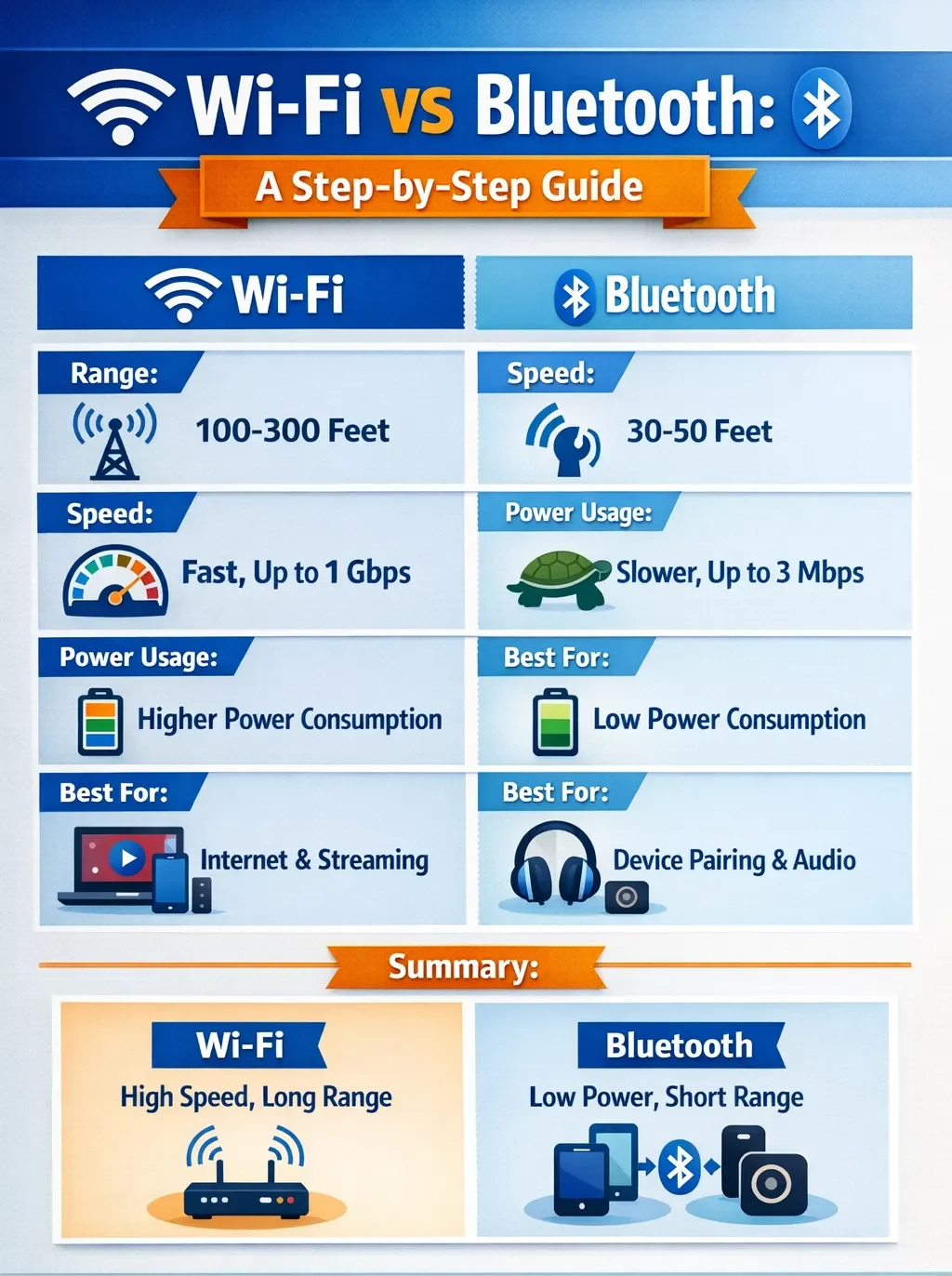 Wi-Fi vs Bluetooth:

A Step-by-Step Guide

Wi-Fi

Range:

100-300 Feet

Speed:

Fast, Up to 1 Gbps

Power Usage:

Higher Power Consumption

Best For:

Internet & Streaming

Bluetooth

Speed:

30-50 Feet

Power Usage:

Slower, Up to 3 Mbps

Best For:

Low Power Consumption

Best For:

Device Pairing & Audio

Summary:

Wi-Fi

High Speed, Long Range

Bluetooth

Low Power, Short Range